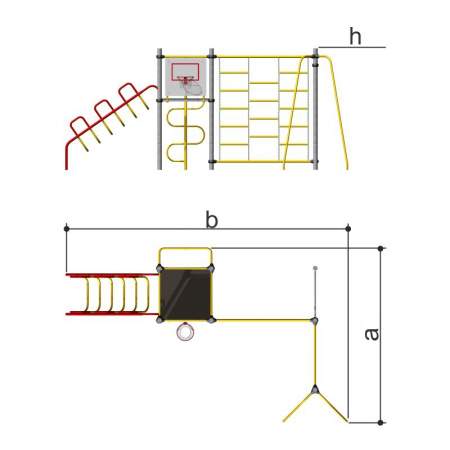 h

b

a